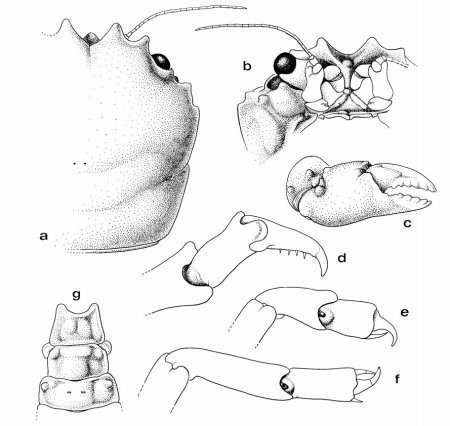 b
a
c
d
g
e
f