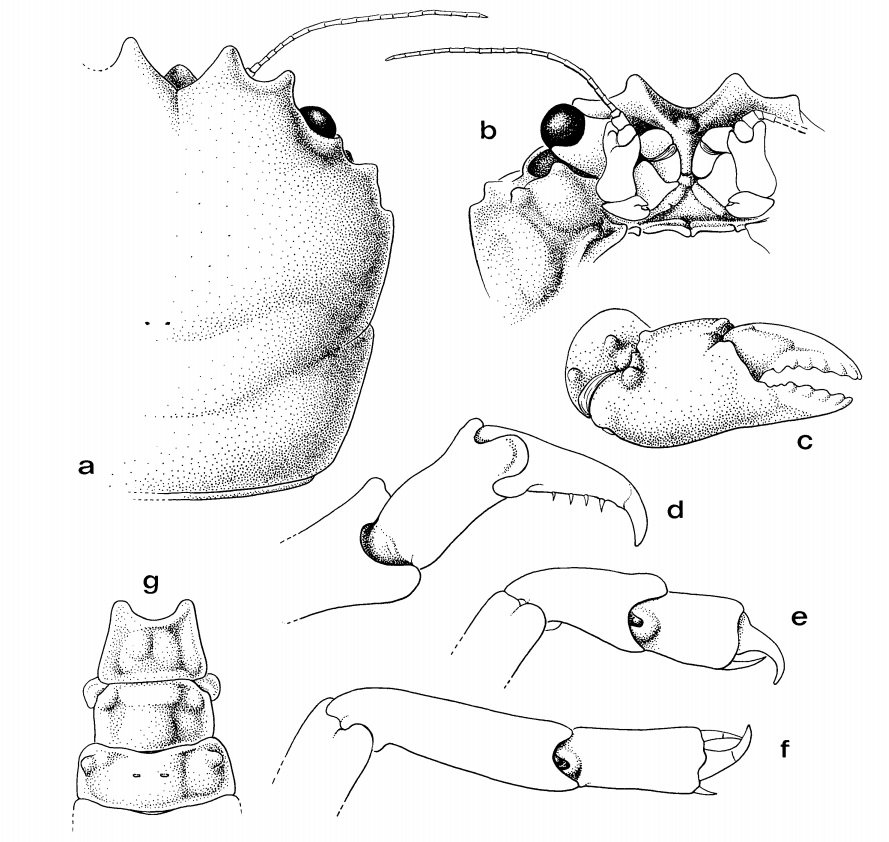 b
a
c
d
g
e
f